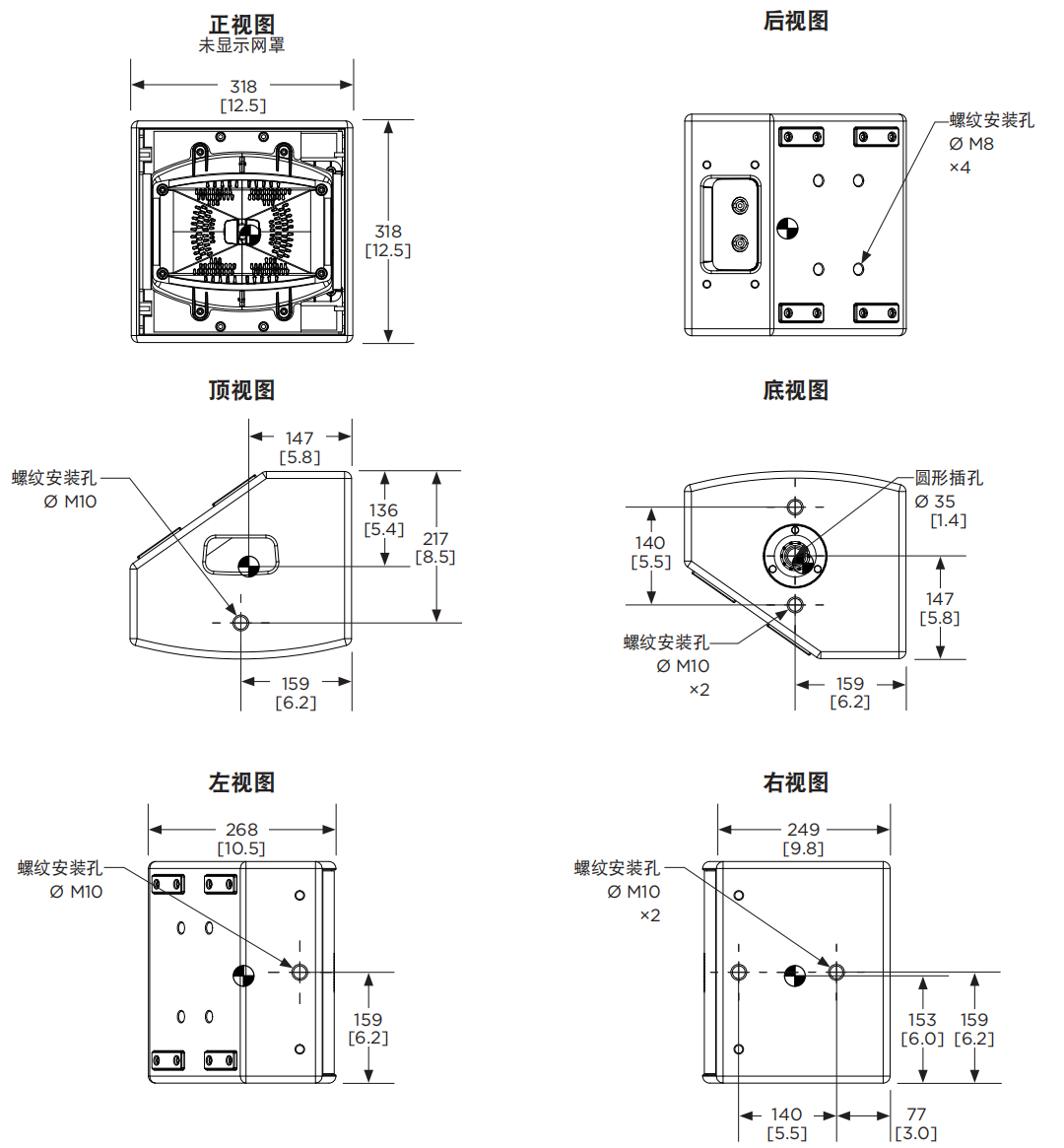 正视图
未显示网罩

318
[12.5]

318
[12.5]

后视图

螺纹安装孔
Ø M8
×4

顶视图

147
[5.8]

螺纹安装孔
Ø M10

136
[5.4]

217
[8.5]

159
[6.2]

底视图

圆形插孔
Ø 35
[1.4]

140
[5.5]

147
[5.8]

螺纹安装孔
Ø M10
×2

159
[6.2]

左视图

268
[10.5]

螺纹安装孔
Ø M10

159
[6.2]

右视图

249
[9.8]

螺纹安装孔
Ø M10
×2

153
[6.0]

159
[6.2]

140
[5.5]

77
[3.0]